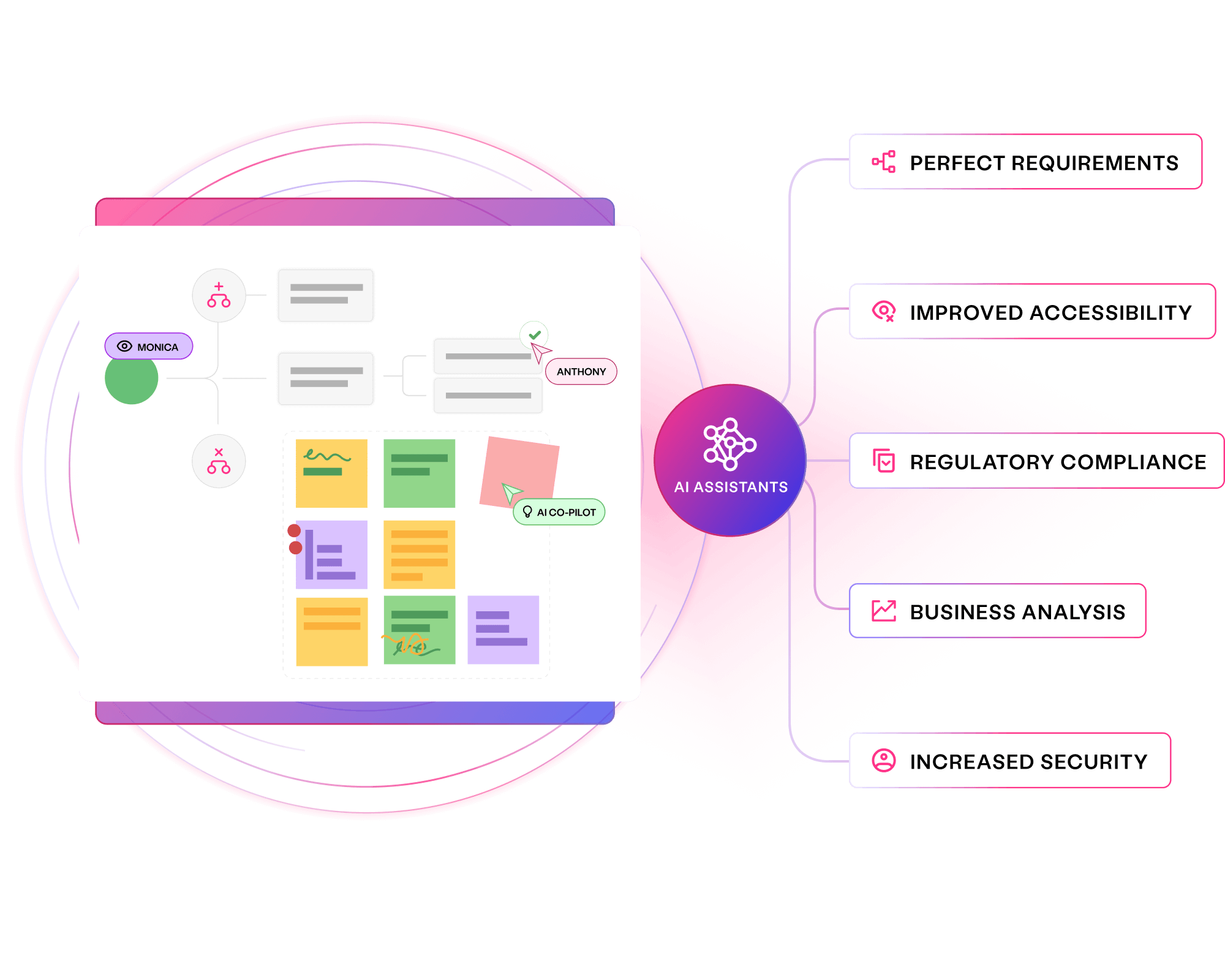 MONICA

ANTHONY

AI CO-PILOT

AI ASSISTANTS

PERFECT REQUIREMENTS

IMPROVED ACCESSIBILITY

REGULATORY COMPLIANCE

BUSINESS ANALYSIS

INCREASED SECURITY